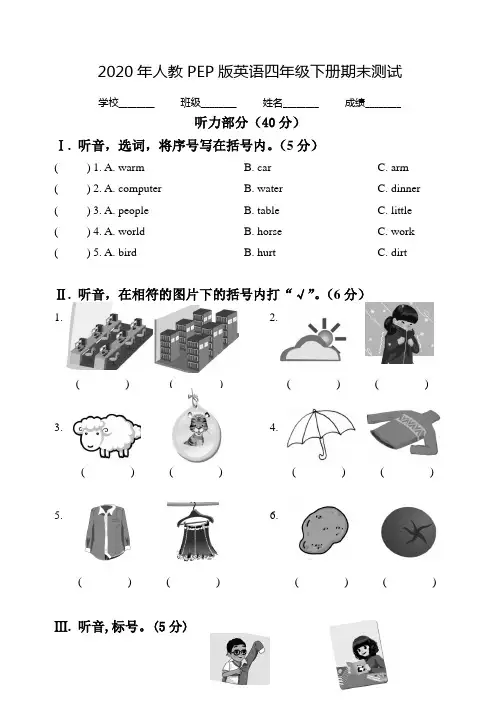 2020 年人教 PEP 版英语四年级下册期末测试

学校______ 班级______ 姓名______ 成绩______

听力部分（40 分）

Ⅰ. 听音，选词，将序号写在括号内。（5 分）

(　　) 1. A. warm　　B. car　　C. arm

(　　) 2. A. computer　　B. water　　C. dinner

(　　) 3. A. people　　B. table　　C. little

(　　) 4. A. world　　B. horse　　C. work

(　　) 5. A. bird　　B. hurt　　C. dirt

Ⅱ. 听音，在相符的图片下的括号内打“√”。(6 分)

1. (　　) (　　)

2. (　　) (　　)

3. (　　) (　　)

4. (　　) (　　)

5. (　　) (　　)

6. (　　) (　　)

Ⅲ. 听音, 标号。(5 分)