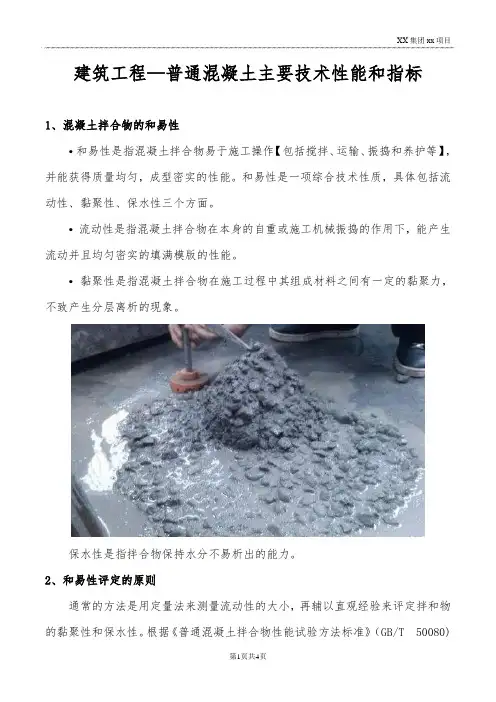 XX 集团 xx 项目

建筑工程—普通混凝土主要技术性能和指标

1、混凝土拌合物的和易性

• 和易性是指混凝土拌合物易于施工操作【包括搅拌、运输、振捣和养护等】，并能获得质量均匀，成型密实的性能。和易性是一项综合技术性质，具体包括流动性、黏聚性、保水性三个方面。

• 流动性是指混凝土拌合物在本身的自重或施工机械振捣的作用下，能产生流动并且均匀密实的填满模版的性能。

• 黏聚性是指混凝土拌合物在施工过程中其组成材料之间有一定的黏聚力，不致产生分层离析的现象。

保水性是指拌合物保持水分不易析出的能力。

2、和易性评定的原则

通常的方法是用定量法来测量流动性的大小，再辅以直观经验来评定拌和物的黏聚性和保水性。根据《普通混凝土拌合物性能试验方法标准》(GB/T 50080)

第1页共4页