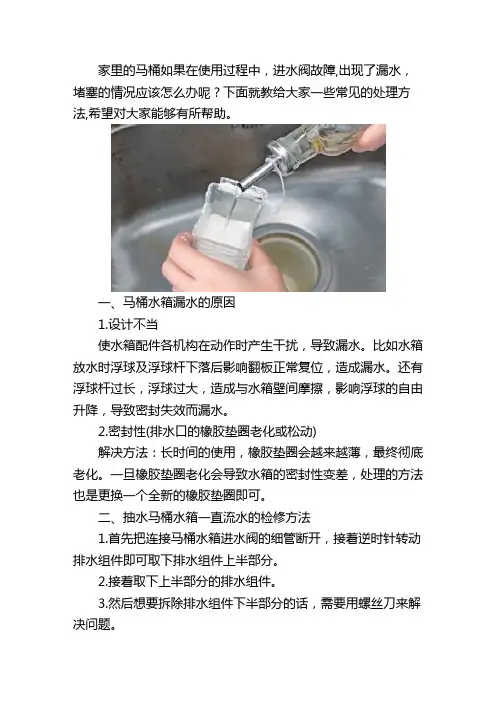 家里的马桶如果在使用过程中，进水阀故障,出现了漏水，堵塞的情况应该怎么办呢？下面就教给大家一些常见的处理方法,希望对大家能够有所帮助。

一、马桶水箱漏水的原因

1.设计不当

使水箱配件各机构在动作时产生干扰，导致漏水。比如水箱放水时浮球及浮球杆下落后影响翻板正常复位，造成漏水。还有浮球杆过长，浮球过大，造成与水箱壁间摩擦，影响浮球的自由升降，导致密封失效而漏水。

2.密封性(排水口的橡胶垫圈老化或松动)

解决方法：长时间的使用，橡胶垫圈会越来越薄，最终彻底老化。一旦橡胶垫圈老化会导致水箱的密封性变差，处理的方法也是更换一个全新的橡胶垫圈即可。

二、抽水马桶水箱一直流水的检修方法

1.首先把连接马桶水箱进水阀的细管断开，接着逆时针转动排水组件即可取下排水组件上半部分。

2.接着取下上半部分的排水组件。

3.然后想要拆除排水组件下半部分的话，需要用螺丝刀来解决问题。