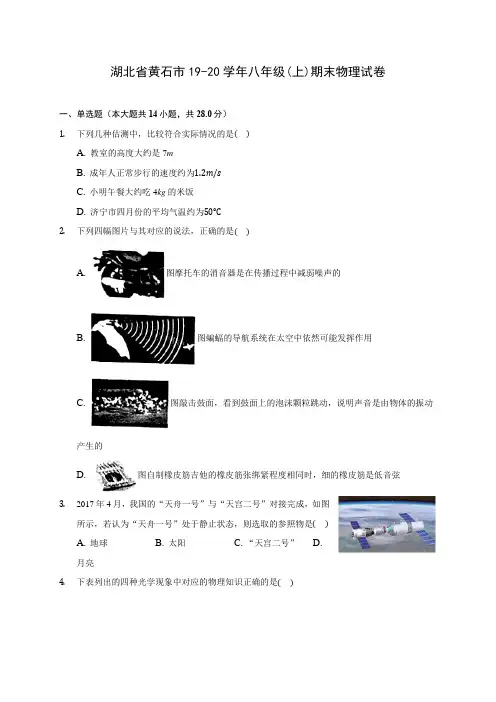 湖北省黄石市 19-20 学年八年级(上)期末物理试卷

一、单选题（本大题共 14 小题，共 28.0 分）

1. 下列几种估测中，比较符合实际情况的是( )

A. 教室的高度大约是 $7m$

B. 成年人正常步行的速度约为$1.2m/s$

C. 小明午餐大约吃 $4kg$ 的米饭

D. 济宁市四月份的平均气温约为$50°C$

2. 下列四幅图片与其对应的说法，正确的是( )

A. 图摩托车的消音器是在传播过程中减弱噪声的

B. 图蝙蝠的导航系统在太空中依然可能发挥作用

C. 图敲击鼓面，看到鼓面上的泡沫颗粒跳动，说明声音是由物体的振动产生的

D. 图自制橡皮筋吉他的橡皮筋张绑紧程度相同时，细的橡皮筋是低音弦

3. 2017 年 4 月，我国的“天舟一号”与“天宫二号”对接完成，如图所示，若认为“天舟一号”处于静止状态，则选取的参照物是( )

A. 地球　　B. 太阳　　C. “天宫二号”　　D. 月亮

4. 下表列出的四种光学现象中对应的物理知识正确的是( )