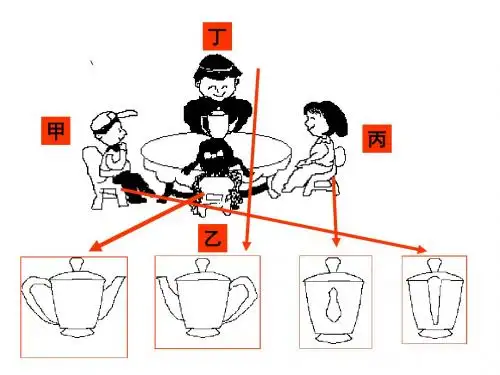 丁

甲

丙

乙