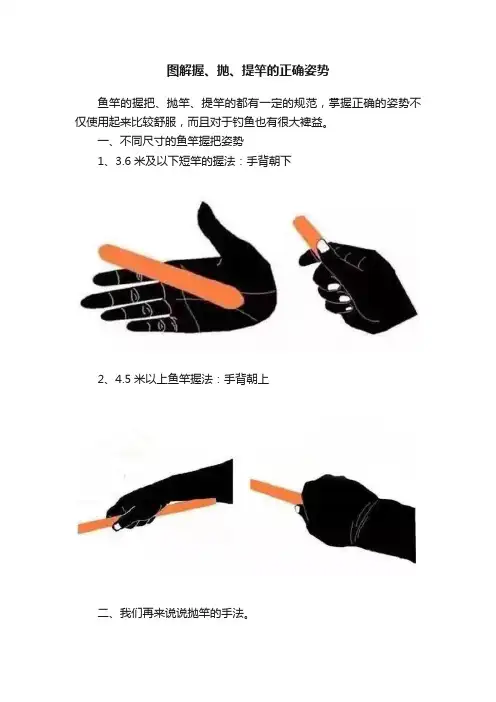 图解握、抛、提竿的正确姿势

鱼竿的握把、抛竿、提竿的都有一定的规范，掌握正确的姿势不仅使用起来比较舒服，而且对于钓鱼也有很大裨益。

一、不同尺寸的鱼竿握把姿势

1、3.6 米及以下短竿的握法：手背朝下

2、4.5 米以上鱼竿握法：手背朝上

二、我们再来说说抛竿的手法。