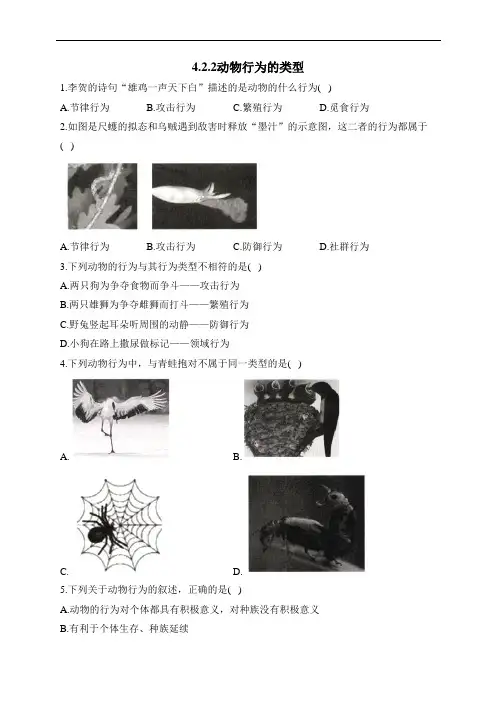 4.2.2动物行为的类型

1.李贺的诗句“雄鸡一声天下白”描述的是动物的什么行为( )

A.节律行为　B.攻击行为　C.繁殖行为　D.觅食行为

2.如图是尺蠖的拟态和乌贼遇到敌害时释放“墨汁”的示意图，这二者的行为都属于( )

A.节律行为　B.攻击行为　C.防御行为　D.社群行为

3.下列动物的行为与其行为类型不相符的是( )

A.两只狗为争夺食物而争斗——攻击行为

B.两只雄狮为争夺雌狮而打斗——繁殖行为

C.野兔竖起耳朵听周围的动静——防御行为

D.小狗在路上撒尿做标记——领域行为

4.下列动物行为中，与青蛙抱对不属于同一类型的是( )

A.

B.

C.

D.

5.下列关于动物行为的叙述，正确的是( )

A.动物的行为对个体都具有积极意义，对种族没有积极意义

B.有利于个体生存、种族延续