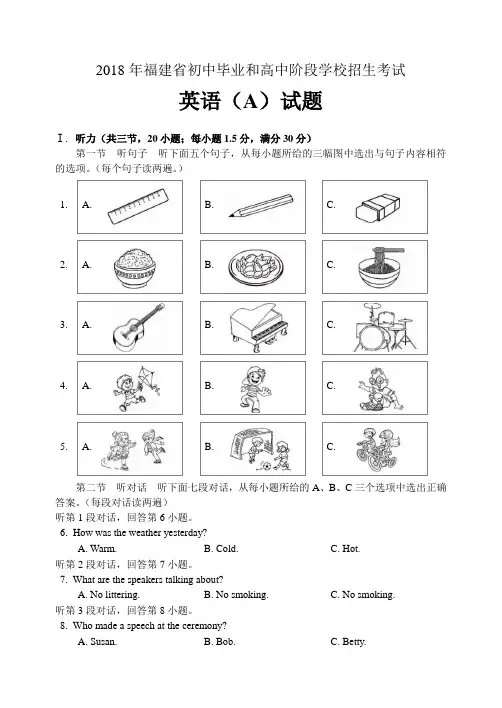 2018 年福建省初中毕业和高中阶段学校招生考试

英语（A）试题

Ⅰ. 听力（共三节，20 小题；每小题 1.5 分，满分 30 分）

第一节　听句子　听下面五个句子，从每小题所给的三幅图中选出与句子内容相符的选项。（每个句子读两遍。）

1. A. B. C.

2. A. B. C.

3. A. B. C.

4. A. B. C.

5. A. B. C.

第二节　听对话　听下面七段对话，从每小题所给的 A、B、C 三个选项中选出正确答案。（每段对话读两遍）

听第 1 段对话，回答第 6 小题。

6. How was the weather yesterday?

A. Warm. B. Cold. C. Hot.

听第 2 段对话，回答第 7 小题。

7. What are the speakers talking about?

A. No littering. B. No smoking. C. No smoking.

听第 3 段对话，回答第 8 小题。

8. Who made a speech at the ceremony?

A. Susan. B. Bob. C. Betty.