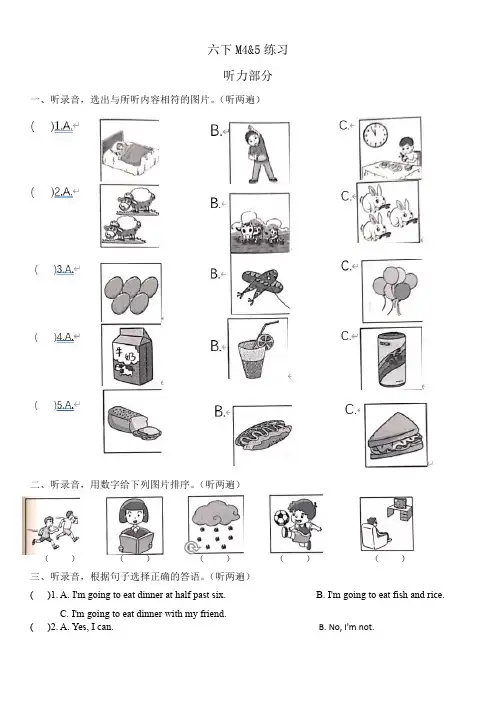 六下 M4&5 练习

听力部分

一、听录音，选出与所听内容相符的图片。（听两遍）

(　　)1.A.　　B.　　C.

(　　)2.A.　　B.　　C.

(　　)3.A.　　B.　　C.

(　　)4.A.　牛奶　　B.　　C.

(　　)5.A.　　B.　　C.

二、听录音，用数字给下列图片排序。（听两遍）

(　　)　(　　)　(　　)　(　　)　(　　)

三、听录音，根据句子选择正确的答语。（听两遍）

(　　)1. A. I'm going to eat dinner at half past six.　　B. I'm going to eat fish and rice.

C. I'm going to eat dinner with my friend.

(　　)2. A. Yes, I can.　　B. No, I'm not.