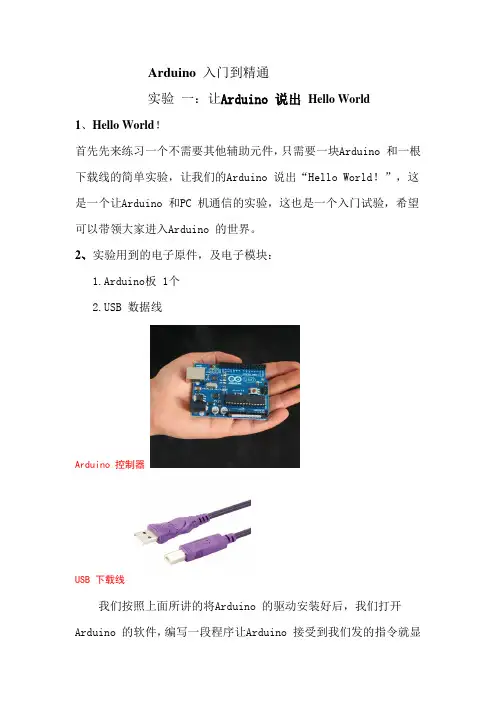 Arduino 入门到精通

实验 一：让Arduino 说出 Hello World

1、Hello World！

首先先来练习一个不需要其他辅助元件，只需要一块Arduino 和一根下载线的简单实验，让我们的Arduino 说出“Hello World！”，这是一个让Arduino 和PC 机通信的实验，这也是一个入门试验，希望可以带领大家进入Arduino 的世界。

2、实验用到的电子原件，及电子模块：

1.Arduino板 1个

2.USB 数据线

Arduino 控制器

USB 下载线

我们按照上面所讲的将Arduino 的驱动安装好后，我们打开Arduino 的软件，编写一段程序让Arduino 接受到我们发的指令就显