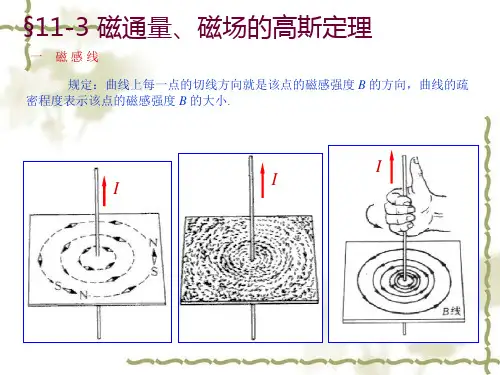 §11-3 磁通量、磁场的高斯定理

一　磁 感 线

规定：曲线上每一点的切线方向就是该点的磁感强度 $B$ 的方向，曲线的疏密程度表示该点的磁感强度 $B$ 的大小.

$I$

N

S

S

N

$I$

$I$

B线