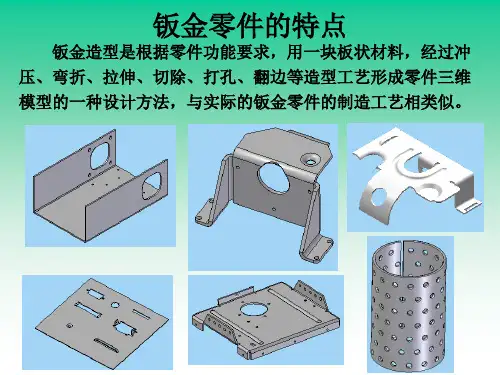 钣金零件的特点

钣金造型是根据零件功能要求，用一块板状材料，经过冲压、弯折、拉伸、切除、打孔、翻边等造型工艺形成零件三维模型的一种设计方法，与实际的钣金零件的制造工艺相类似。