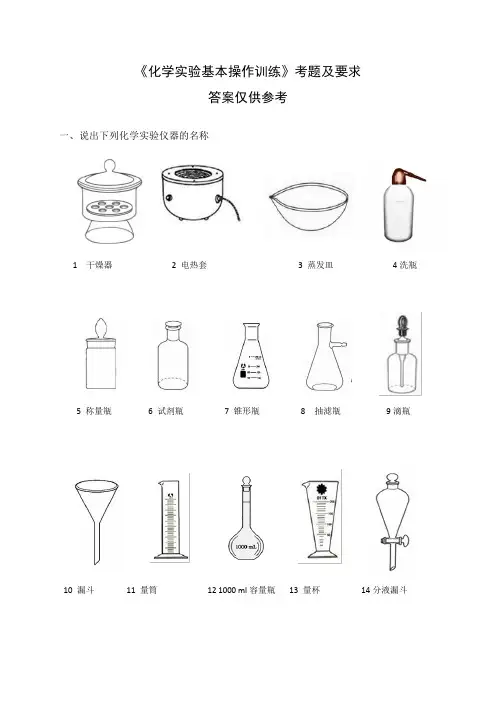 《化学实验基本操作训练》考题及要求

答案仅供参考

一、说出下列化学实验仪器的名称

1 干燥器 2 电热套 3 蒸发皿 4 洗瓶

5 称量瓶 6 试剂瓶 7 锥形瓶 8 抽滤瓶 9 滴瓶

1000 mL

10 漏斗 11 量筒 12 1000 ml 容量瓶 13 量杯 14 分液漏斗