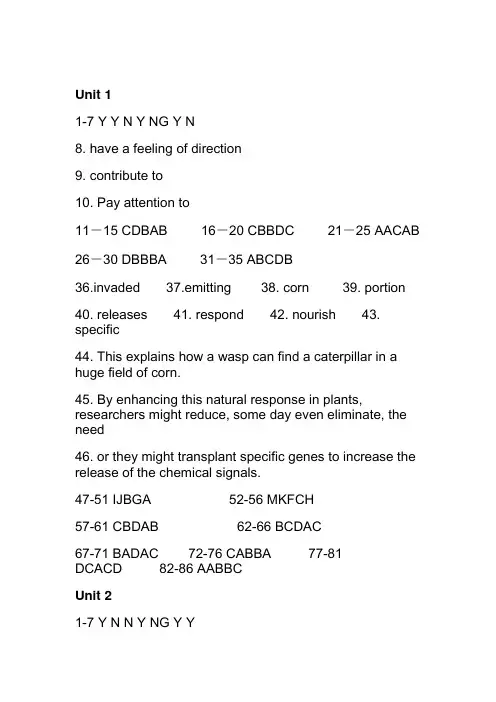 Unit 1

1-7 Y Y N Y NG Y N

8. have a feeling of direction

9. contribute to

10. Pay attention to

11－15 CDBAB　16－20 CBBDC　21－25 AACAB

26－30 DBBBA　31－35 ABCDB

36.invaded　37.emitting　38. corn　39. portion

40. releases　41. respond　42. nourish　43. specific

44. This explains how a wasp can find a caterpillar in a huge field of corn.

45. By enhancing this natural response in plants, researchers might reduce, some day even eliminate, the need

46. or they might transplant specific genes to increase the release of the chemical signals.

47-51 IJBGA　52-56 MKFCH

57-61 CBDAB　62-66 BCDAC

67-71 BADAC　72-76 CABBA　77-81 DCACD　82-86 AABBC

Unit 2

1-7 Y N N Y NG Y Y