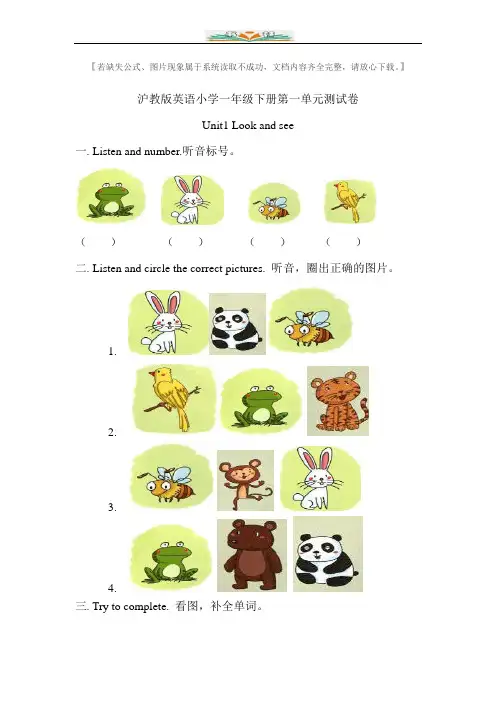 【若缺失公式、图片现象属于系统读取不成功，文档内容齐全完整，请放心下载。】

沪教版英语小学一年级下册第一单元测试卷

Unit1 Look and see

一. Listen and number.听音标号。

(　　)　(　　)　(　　)　(　　)

二. Listen and circle the correct pictures. 听音，圈出正确的图片。

1.

2.

3.

4.

三. Try to complete. 看图，补全单词。