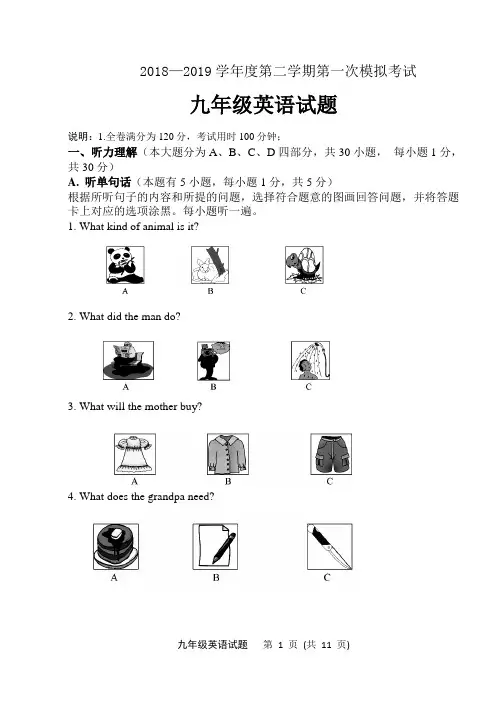 2018—2019 学年度第二学期第一次模拟考试

九年级英语试题

说明：1.全卷满分为 120 分，考试用时 100 分钟；

一、听力理解（本大题分为 A、B、C、D 四部分，共 30 小题， 每小题 1 分，共 30 分）

A. 听单句话（本题有 5 小题，每小题 1 分，共 5 分）

根据所听句子的内容和所提的问题，选择符合题意的图画回答问题，并将答题卡上对应的选项涂黑。每小题听一遍。

1. What kind of animal is it?

A B C

2. What did the man do?

A B C

3. What will the mother buy?

A B C

4. What does the grandpa need?

A B C

九年级英语试题 第 1 页 (共 11 页)