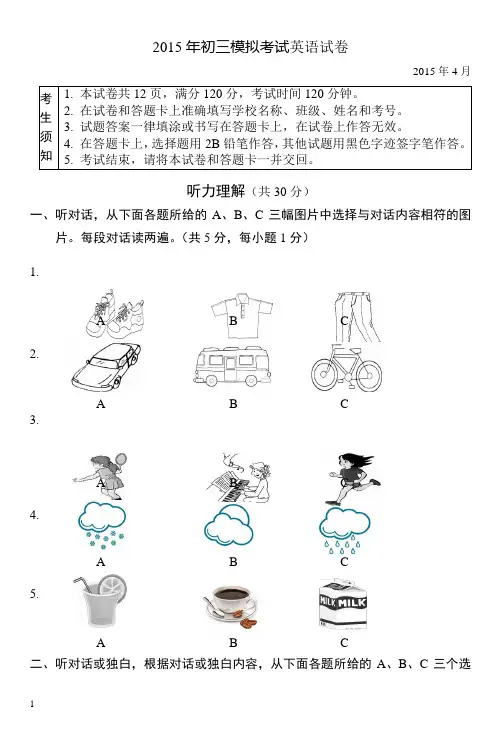 2015 年初三模拟考试英语试卷

2015 年 4 月

| 考生须知 | 1. 本试卷共 12 页，满分 120 分，考试时间 120 分钟。<br>2. 在试卷和答题卡上准确填写学校名称、班级、姓名和考号。<br>3. 试题答案一律填涂或书写在答题卡上，在试卷上作答无效。<br>4. 在答题卡上，选择题用 2B 铅笔作答，其他试题用黑色字迹签字笔作答。<br>5. 考试结束，请将本试卷和答题卡一并交回。 |
|---|---|

听力理解（共 30 分）

一、听对话，从下面各题所给的 A、B、C 三幅图片中选择与对话内容相符的图片。每段对话读两遍。（共 5 分，每小题 1 分）

1.
A B C

2.
A B C

3.
A B C

4.
A B C

5.
MILK MILK
A B C

二、听对话或独白，根据对话或独白内容，从下面各题所给的 A、B、C 三个选

1