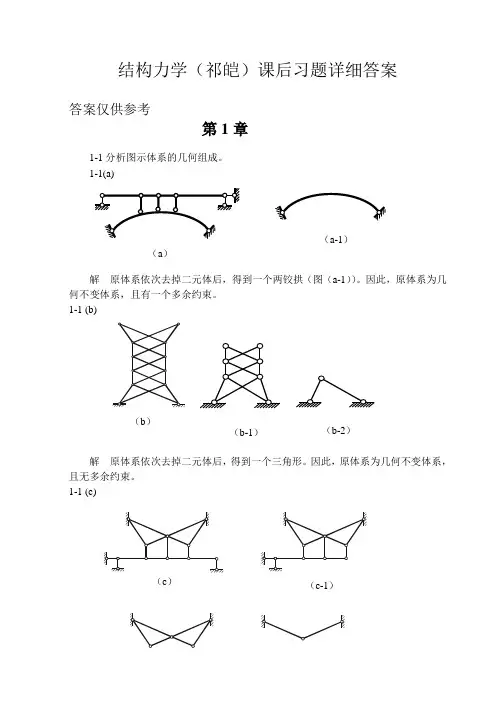 结构力学（祁皑）课后习题详细答案

答案仅供参考

第 1 章

1-1 分析图示体系的几何组成。

1-1(a)

（a）

（a-1）

解　原体系依次去掉二元体后，得到一个两铰拱（图（a-1））。因此，原体系为几何不变体系，且有一个多余约束。

1-1 (b)

（b）

（b-1）

（b-2）

解　原体系依次去掉二元体后，得到一个三角形。因此，原体系为几何不变体系，且无多余约束。

1-1 (c)

（c）

（c-1）