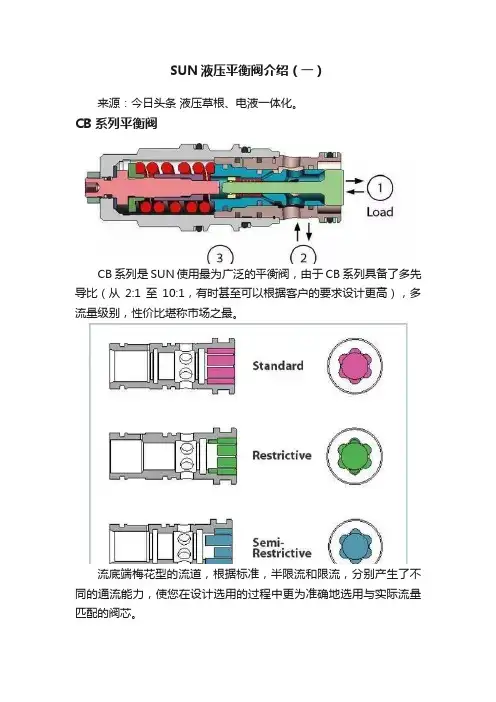 SUN 液压平衡阀介绍（一）

来源：今日头条 液压草根、电液一体化。

CB 系列平衡阀

1

Load

3

2

CB 系列是 SUN 使用最为广泛的平衡阀，由于 CB 系列具备了多先导比（从 2:1 至 10:1，有时甚至可以根据客户的要求设计更高），多流量级别，性价比堪称市场之最。

Standard

Restrictive

Semi-Restrictive

流底端梅花型的流道，根据标准，半限流和限流，分别产生了不同的通流能力，使您在设计选用的过程中更为准确地选用与实际流量匹配的阀芯。