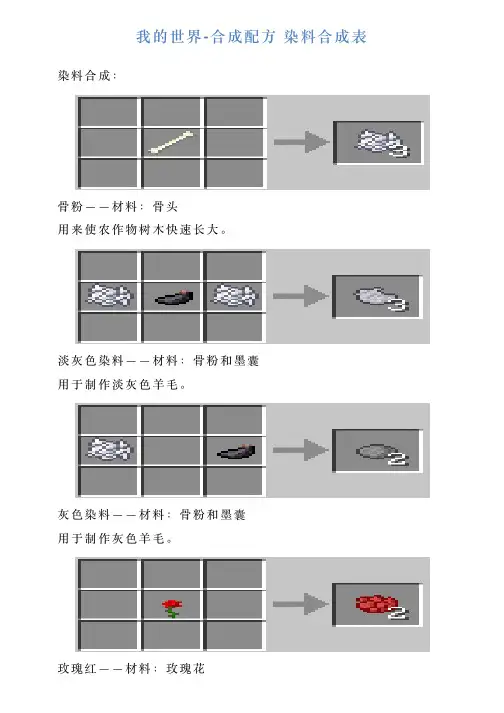 我的世界-合成配方 染料合成表

染料合成:

3

骨粉——材料:骨头

用来使农作物树木快速长大。

3

淡灰色染料——材料:骨粉和墨囊

用于制作淡灰色羊毛。

2

灰色染料——材料:骨粉和墨囊

用于制作灰色羊毛。

2

玫瑰红——材料:玫瑰花