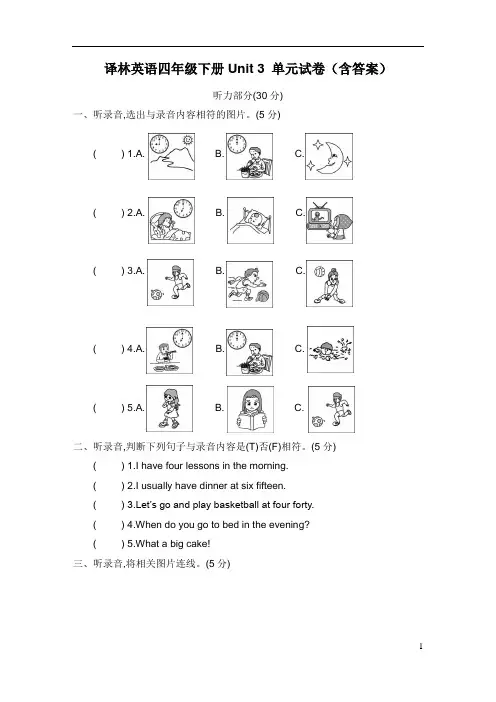 译林英语四年级下册 Unit 3 单元试卷（含答案）

听力部分(30 分)

一、听录音,选出与录音内容相符的图片。(5 分)

( ) 1.A. B. C.

( ) 2.A. B. C.

( ) 3.A. B. C.

( ) 4.A. B. C.

( ) 5.A. B. C.

二、听录音,判断下列句子与录音内容是(T)否(F)相符。(5 分)

( ) 1.I have four lessons in the morning.

( ) 2.I usually have dinner at six fifteen.

( ) 3.Let's go and play basketball at four forty.

( ) 4.When do you go to bed in the evening?

( ) 5.What a big cake!

三、听录音,将相关图片连线。(5 分)

1