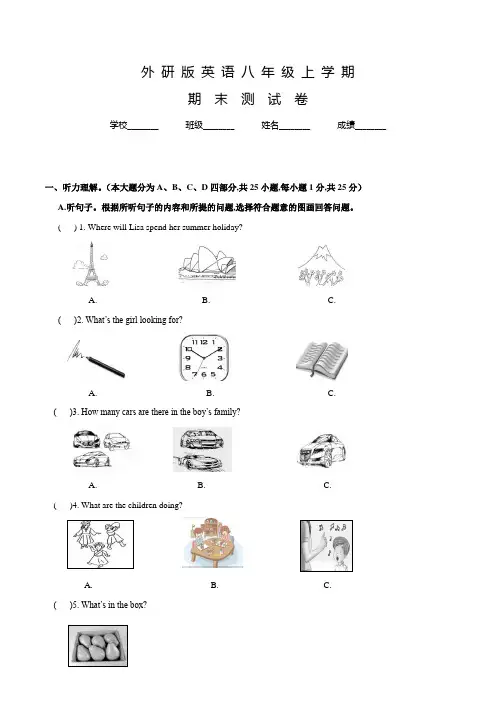 外研版英语八年级上学期

期末测试卷

学校______ 班级______ 姓名______ 成绩______

一、听力理解。(本大题分为 A、B、C、D 四部分.共 25 小题.每小题 1 分.共 25 分)

A.听句子。根据所听句子的内容和所提的问题.选择符合题意的图画回答问题。

( ) 1. Where will Lisa spend her summer holiday?

A. B. C.

( )2. What's the girl looking for?

11 12 1
10 2
9 3
8 4
7 6 5

A. B. C.

( )3. How many cars are there in the boy's family?

A. B. C.

( )4. What are the children doing?

A. B. C.

( )5. What's in the box?