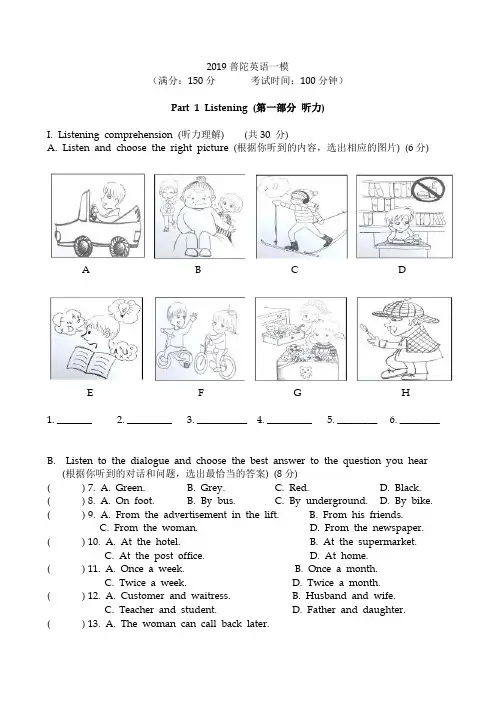 2019 普陀英语一模
（满分：150 分　　考试时间：100 分钟）

Part 1 Listening (第一部分 听力)

I. Listening comprehension (听力理解)　(共 30 分)
A. Listen and choose the right picture (根据你听到的内容，选出相应的图片) (6 分)

A　B　C　D

E　F　G　H

1. ______　2. ______　3. ______　4. ______　5. ______　6. ______

B. Listen to the dialogue and choose the best answer to the question you hear (根据你听到的对话和问题，选出最恰当的答案) (8 分)
(　) 7. A. Green.　B. Grey.　C. Red.　D. Black.
(　) 8. A. On foot.　B. By bus.　C. By underground.　D. By bike.
(　) 9. A. From the advertisement in the lift.　B. From his friends.　C. From the woman.　D. From the newspaper.
(　) 10. A. At the hotel.　B. At the supermarket.　C. At the post office.　D. At home.
(　) 11. A. Once a week.　B. Once a month.　C. Twice a week.　D. Twice a month.
(　) 12. A. Customer and waitress.　B. Husband and wife.　C. Teacher and student.　D. Father and daughter.
(　) 13. A. The woman can call back later.