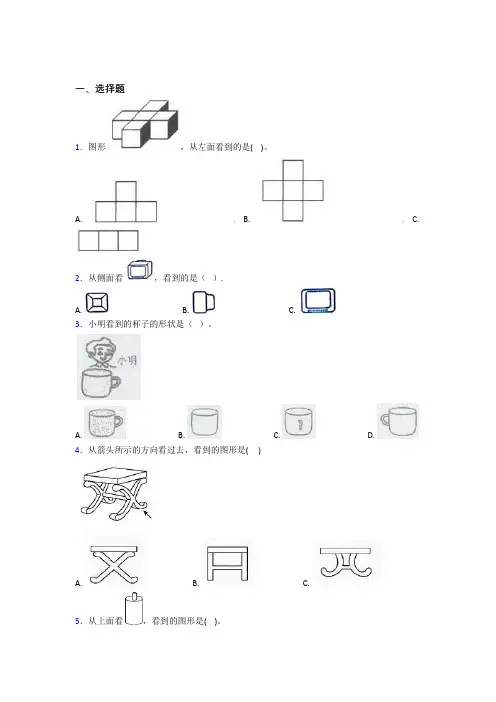 一、选择题

1．图形 ，从左面看到的是( )。

A. . B. . C.

2．从侧面看 ，看到的是（ ）.

A. B. C.

3．小明看到的杯子的形状是（ ）。

小明

A. B. C. D.

4．从箭头所示的方向看过去，看到的图形是( )

A. B. C.

5．从上面看 ，看到的图形是( )。