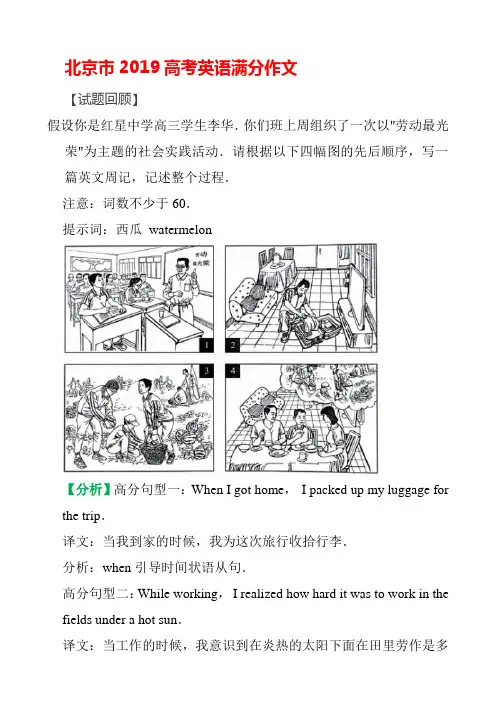 北京市 2019 高考英语满分作文

【试题回顾】

假设你是红星中学高三学生李华．你们班上周组织了一次以"劳动最光荣"为主题的社会实践活动．请根据以下四幅图的先后顺序，写一篇英文周记，记述整个过程．

注意：词数不少于 60．

提示词：西瓜 watermelon

劳动最光荣

1

2

3

4

【分析】高分句型一：When I got home， I packed up my luggage for the trip．

译文：当我到家的时候，我为这次旅行收拾行李．

分析：when 引导时间状语从句．

高分句型二：While working， I realized how hard it was to work in the fields under a hot sun．

译文：当工作的时候，我意识到在炎热的太阳下面在田里劳作是多