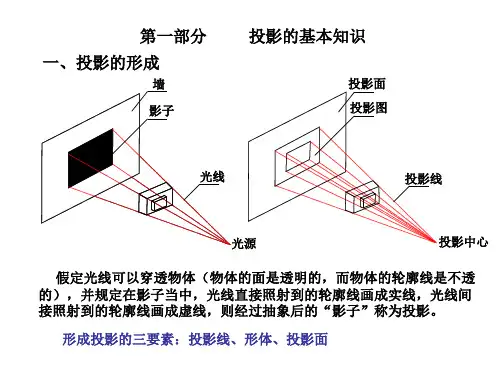 第一部分　　投影的基本知识

一、投影的形成

墙

影子

光线

光源

投影面

投影图

投影线

投影中心

假定光线可以穿透物体（物体的面是透明的，而物体的轮廓线是不透的），并规定在影子当中，光线直接照射到的轮廓线画成实线，光线间接照射到的轮廓线画成虚线，则经过抽象后的“影子”称为投影。

形成投影的三要素：投影线、形体、投影面