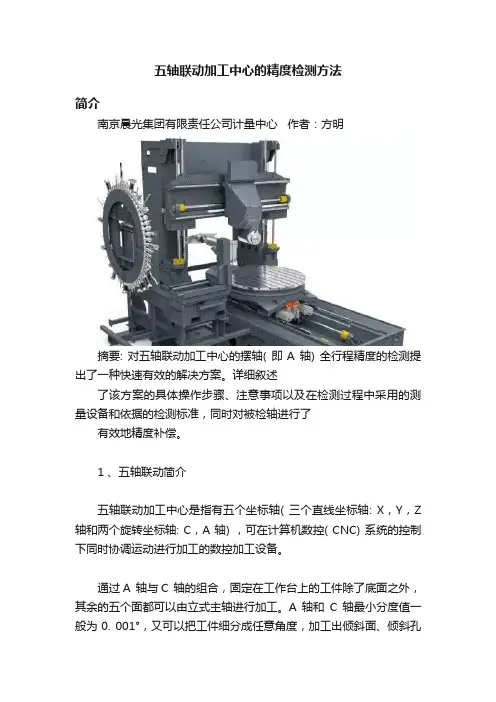 五轴联动加工中心的精度检测方法

简介

南京晨光集团有限责任公司计量中心　作者：方明

摘要: 对五轴联动加工中心的摆轴( 即 A 轴) 全行程精度的检测提出了一种快速有效的解决方案。详细叙述

了该方案的具体操作步骤、注意事项以及在检测过程中采用的测量设备和依据的检测标准，同时对被检轴进行了

有效地精度补偿。

1 、五轴联动简介

五轴联动加工中心是指有五个坐标轴( 三个直线坐标轴: X，Y，Z 轴和两个旋转坐标轴: C，A 轴) ，可在计算机数控( CNC) 系统的控制下同时协调运动进行加工的数控加工设备。

通过 A 轴与 C 轴的组合，固定在工作台上的工件除了底面之外，其余的五个面都可以由立式主轴进行加工。A 轴和 C 轴最小分度值一般为 0. 001°，又可以把工件细分成任意角度，加工出倾斜面、倾斜孔