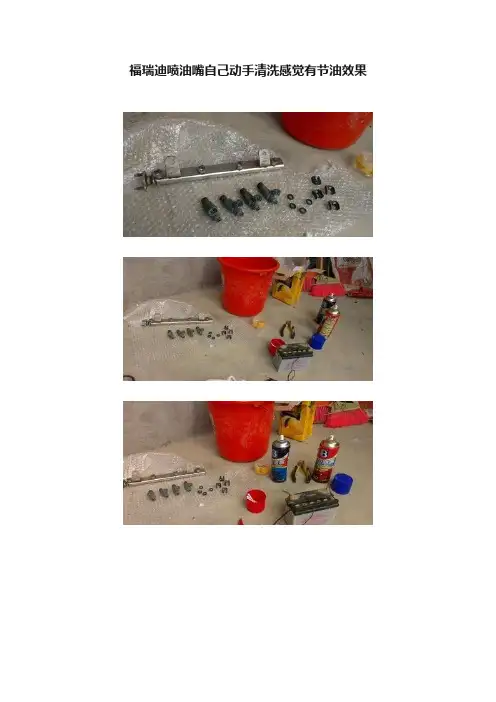 福瑞迪喷油嘴自己动手清洗感觉有节油效果