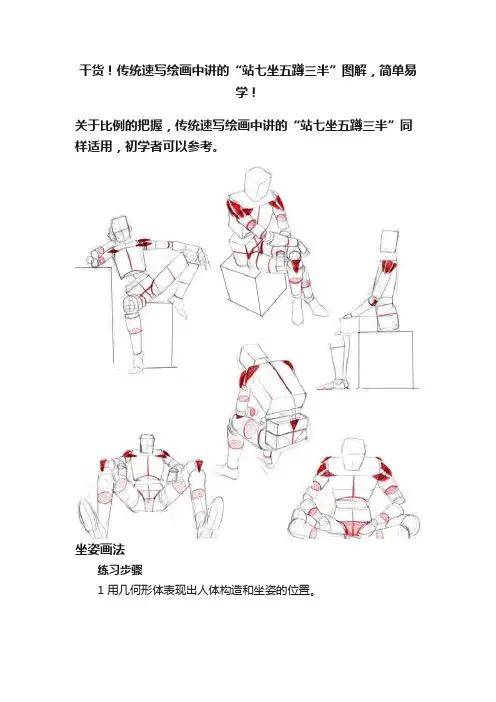 干货！传统速写绘画中讲的“站七坐五蹲三半”图解，简单易学！

关于比例的把握，传统速写绘画中讲的“站七坐五蹲三半”同样适用，初学者可以参考。

坐姿画法

练习步骤

1 用几何形体表现出人体构造和坐姿的位置。