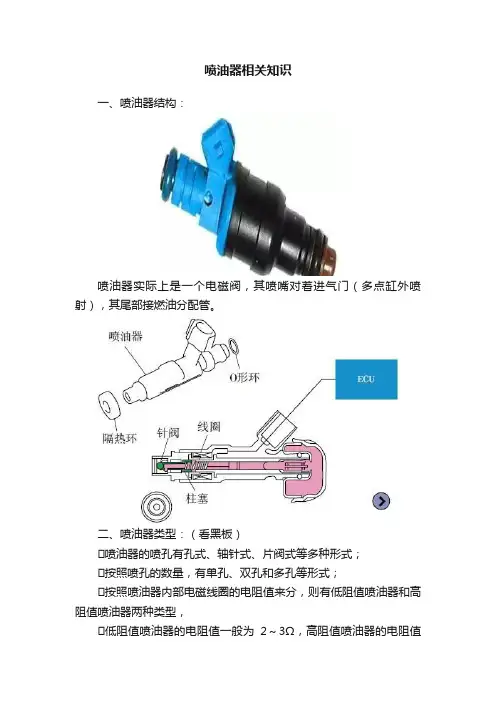 喷油器相关知识

一、喷油器结构：

喷油器实际上是一个电磁阀，其喷嘴对着进气门（多点缸外喷射），其尾部接燃油分配管。

喷油器

O形环

ECU

隔热环

针阀

线圈

柱塞

二、喷油器类型：（看黑板）

□喷油器的喷孔有孔式、轴针式、片阀式等多种形式；

□按照喷孔的数量，有单孔、双孔和多孔等形式；

□按照喷油器内部电磁线圈的电阻值来分，则有低阻值喷油器和高阻值喷油器两种类型，

□低阻值喷油器的电阻值一般为 2～3Ω，高阻值喷油器的电阻值