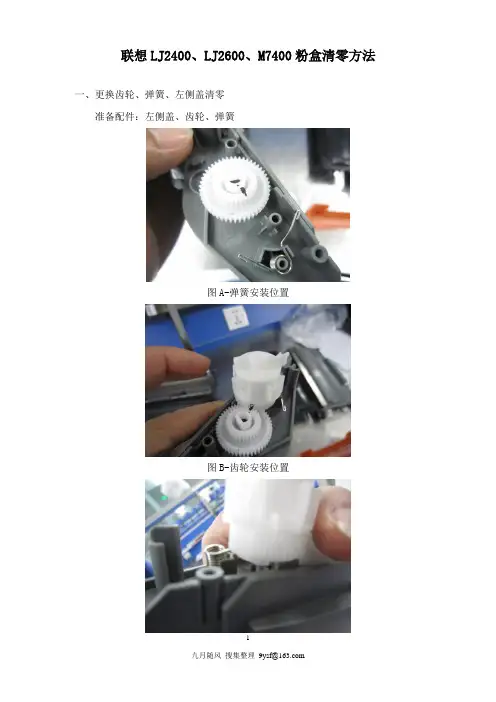 联想 LJ2400、LJ2600、M7400 粉盒清零方法

一、更换齿轮、弹簧、左侧盖清零

准备配件：左侧盖、齿轮、弹簧

图 A-弹簧安装位置

图 B-齿轮安装位置

1

九月随风 搜集整理 9yzf@163.com