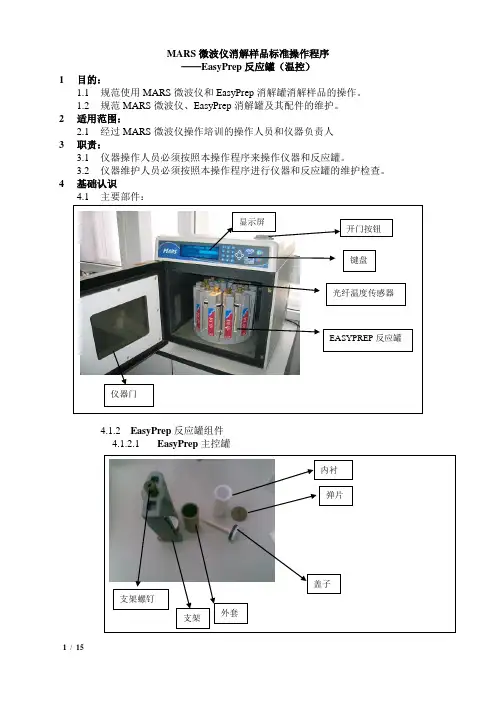 MARS 微波仪消解样品标准操作程序
——EasyPrep 反应罐（温控）

1 目的：

1.1 规范使用 MARS 微波仪和 EasyPrep 消解罐消解样品的操作。

1.2 规范 MARS 微波仪、EasyPrep 消解罐及其配件的维护。

2 适用范围：

2.1 经过 MARS 微波仪操作培训的操作人员和仪器负责人

3 职责：

3.1 仪器操作人员必须按照本操作程序来操作仪器和反应罐。

3.2 仪器维护人员必须按照本操作程序进行仪器和反应罐的维护检查。

4 基础认识

4.1 主要部件：

显示屏

开门按钮

键盘

光纤温度传感器

EASYPREP 反应罐

仪器门

4.1.2 EasyPrep 反应罐组件

4.1.2.1 EasyPrep 主控罐

内衬

弹片

盖子

支架螺钉

支架

外套

1 / 15