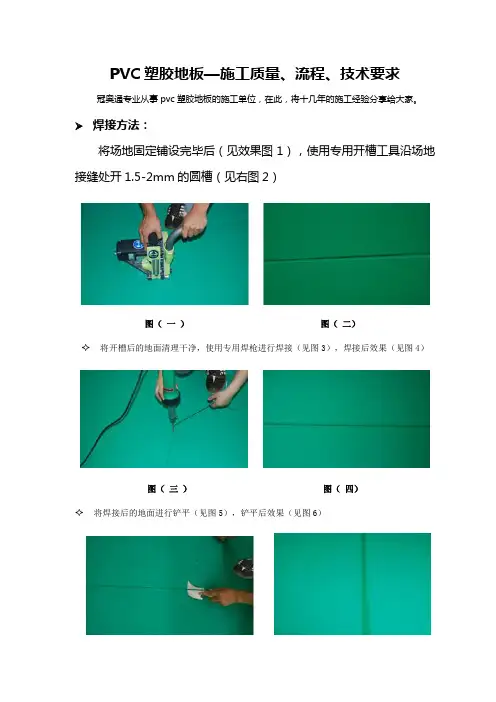 PVC 塑胶地板—施工质量、流程、技术要求

冠奥通专业从事 pvc 塑胶地板的施工单位，在此，将十几年的施工经验分享给大家。

➤ 焊接方法：

将场地固定铺设完毕后（见效果图 1），使用专用开槽工具沿场地接缝处开 1.5-2mm 的圆槽（见右图 2）

图（一）

图（二）

✧ 将开槽后的地面清理干净，使用专用焊枪进行焊接（见图 3），焊接后效果（见图 4）

图（三）

图（四）

✧ 将焊接后的地面进行铲平（见图 5），铲平后效果（见图 6）