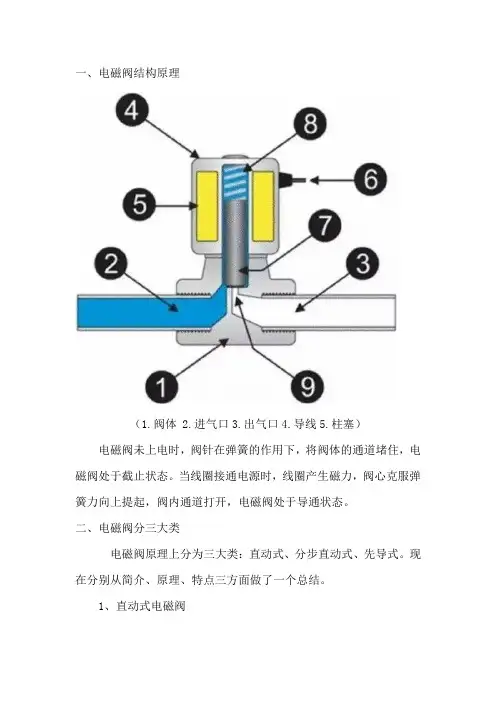 一、电磁阀结构原理

4

8

6

5

7

2

3

1

9

（1.阀体 2.进气口 3.出气口 4.导线 5.柱塞）

电磁阀未上电时，阀针在弹簧的作用下，将阀体的通道堵住，电磁阀处于截止状态。当线圈接通电源时，线圈产生磁力，阀心克服弹簧力向上提起，阀内通道打开，电磁阀处于导通状态。

二、电磁阀分三大类

电磁阀原理上分为三大类：直动式、分步直动式、先导式。现在分别从简介、原理、特点三方面做了一个总结。

1、直动式电磁阀