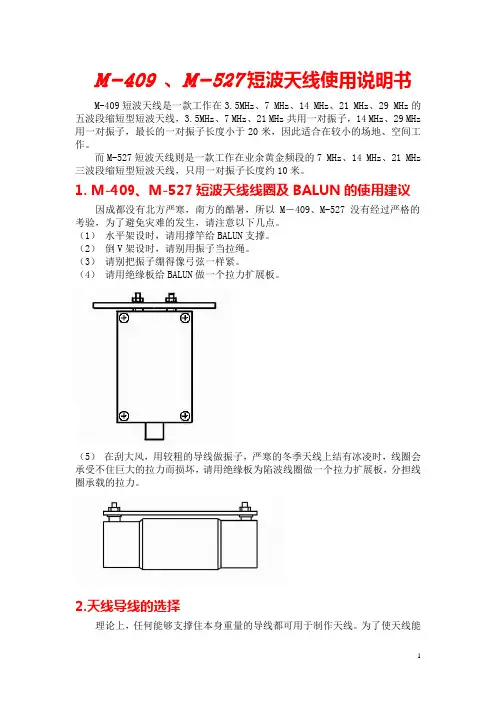 M-409 、M-527短波天线使用说明书

M-409 短波天线是一款工作在 3.5MHz、7 MHz、14 MHz、21 MHz、29 MHz 的五波段缩短型短波天线，3.5MHz、7 MHz、21 MHz 共用一对振子，14 MHz、29 MHz 用一对振子，最长的一对振子长度小于 20 米，因此适合在较小的场地、空间工作。

而 M-527 短波天线则是一款工作在业余黄金频段的 7 MHz、14 MHz、21 MHz 三波段缩短型短波天线，只用一对振子长度约 10 米。

1. M-409、M-527 短波天线线圈及 BALUN 的使用建议

因成都没有北方严寒，南方的酷暑，所以 M－409、M-527 没有经过严格的考验，为了避免灾难的发生，请注意以下几点。
（1） 水平架设时，请用撑竿给 BALUN 支撑。
（2） 倒 V 架设时，请别用振子当拉绳。
（3） 请别把振子绷得像弓弦一样紧。
（4） 请用绝缘板给 BALUN 做一个拉力扩展板。

（5） 在刮大风，用较粗的导线做振子，严寒的冬季天线上结有冰凌时，线圈会承受不住巨大的拉力而损坏，请用绝缘板为陷波线圈做一个拉力扩展板，分担线圈承载的拉力。

2.天线导线的选择

理论上，任何能够支撑住本身重量的导线都可用于制作天线。为了使天线能

1