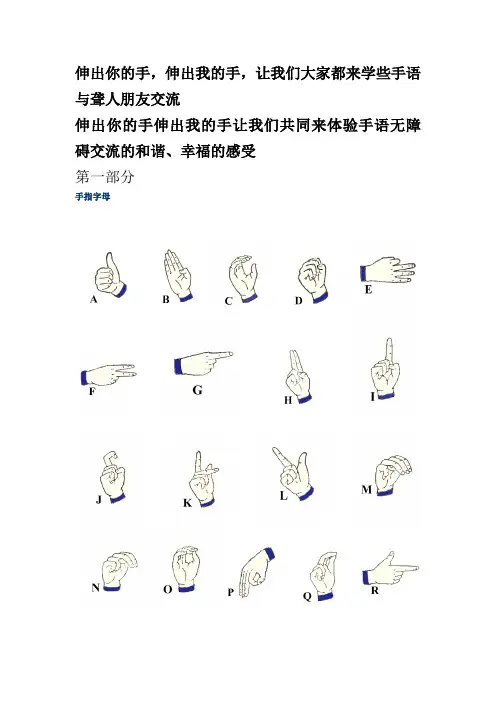 伸出你的手，伸出我的手，让我们大家都来学些手语与聋人朋友交流
伸出你的手伸出我的手让我们共同来体验手语无障碍交流的和谐、幸福的感受

第一部分

手指字母

A B C D E

F G H I

J K L M

N O P Q R