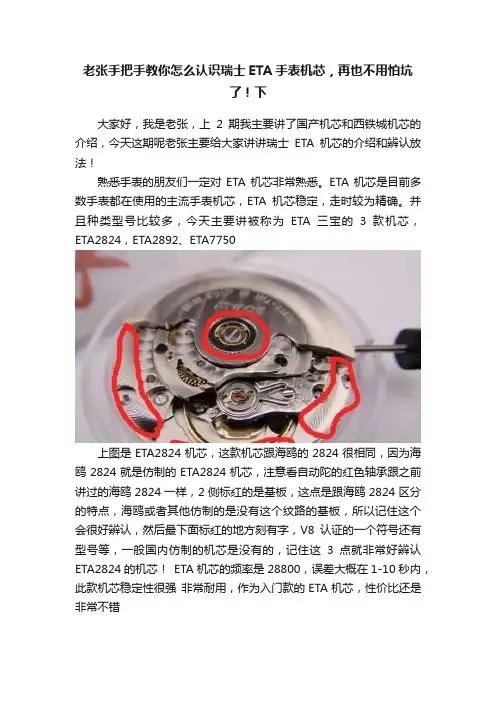 老张手把手教你怎么认识瑞士 ETA 手表机芯，再也不用怕坑了！下

大家好，我是老张，上 2 期我主要讲了国产机芯和西铁城机芯的介绍，今天这期呢老张主要给大家讲讲瑞士 ETA 机芯的介绍和辨认放法！

熟悉手表的朋友们一定对 ETA 机芯非常熟悉。ETA 机芯是目前多数手表都在使用的主流手表机芯，ETA 机芯稳定，走时较为精确。并且种类型号比较多，今天主要讲被称为 ETA 三宝的 3 款机芯，ETA2824，ETA2892、ETA7750

上图是 ETA2824 机芯，这款机芯跟海鸥的 2824 很相同，因为海鸥 2824 就是仿制的 ETA2824 机芯，注意看自动陀的红色轴承跟之前讲过的海鸥 2824 一样，2 侧标红的是基板，这点是跟海鸥 2824 区分的特点，海鸥或者其他仿制的是没有这个纹路的基板，所以记住这个会很好辨认，然后最下面标红的地方刻有字，V8 认证的一个符号还有型号等，一般国内仿制的机芯是没有的，记住这 3 点就非常好辨认 ETA2824 的机芯！ ETA 机芯的频率是 28800，误差大概在 1-10 秒内，此款机芯稳定性很强 非常耐用，作为入门款的 ETA 机芯，性价比还是非常不错