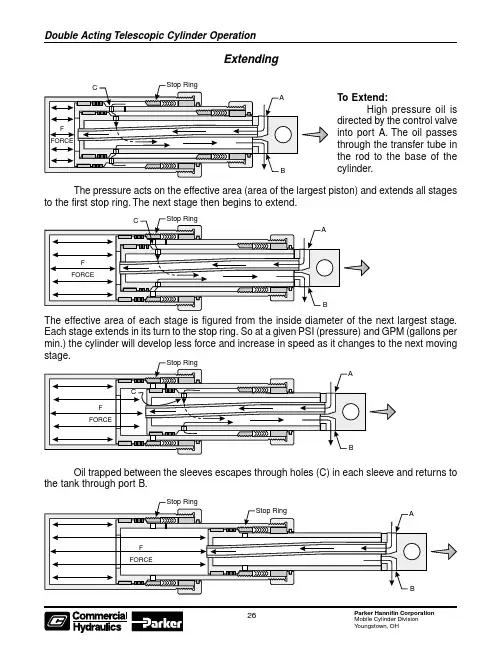 Double Acting Telescopic Cylinder Operation

Extending

C
Stop Ring
A
F
FORCE
B

To Extend:
High pressure oil is directed by the control valve into port A. The oil passes through the transfer tube in the rod to the base of the cylinder.

The pressure acts on the effective area (area of the largest piston) and extends all stages to the first stop ring. The next stage then begins to extend.

C
Stop Ring
A
F
FORCE
B

The effective area of each stage is figured from the inside diameter of the next largest stage. Each stage extends in its turn to the stop ring. So at a given PSI (pressure) and GPM (gallons per min.) the cylinder will develop less force and increase in speed as it changes to the next moving stage.

Stop Ring
A
C
F
FORCE
B

Oil trapped between the sleeves escapes through holes (C) in each sleeve and returns to the tank through port B.

Stop Ring
Stop Ring
A
F
FORCE
B

Commercial Hydraulics
Parker
26
Parker Hannifin Corporation
Mobile Cylinder Division
Youngstown, OH