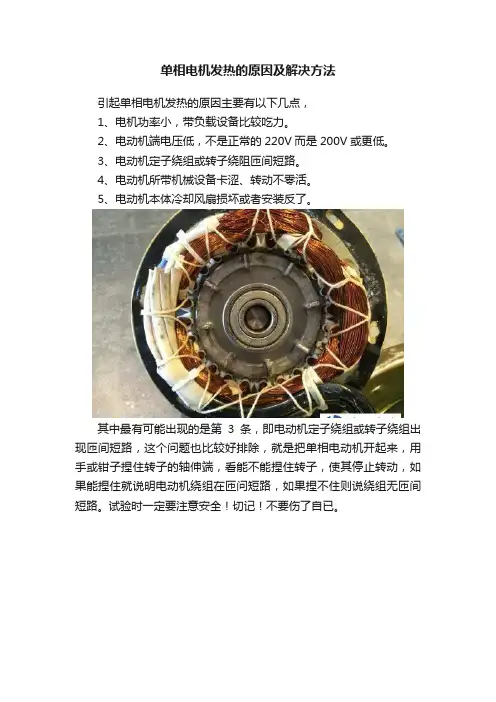 单相电机发热的原因及解决方法

引起单相电机发热的原因主要有以下几点，

1、电机功率小，带负载设备比较吃力。

2、电动机端电压低，不是正常的 220V 而是 200V 或更低。

3、电动机定子绕组或转子绕阻匝间短路。

4、电动机所带机械设备卡涩、转动不零活。

5、电动机本体冷却风扇损坏或者安装反了。

其中最有可能出现的是第 3 条，即电动机定子绕组或转子绕组出现匝间短路，这个问题也比较好排除，就是把单相电动机开起来，用手或钳子捏住转子的轴伸端，看能不能捏住转子，使其停止转动，如果能捏住就说明电动机绕组在匝间短路，如果捏不住则说绕组无匝间短路。试验时一定要注意安全！切记！不要伤了自已。