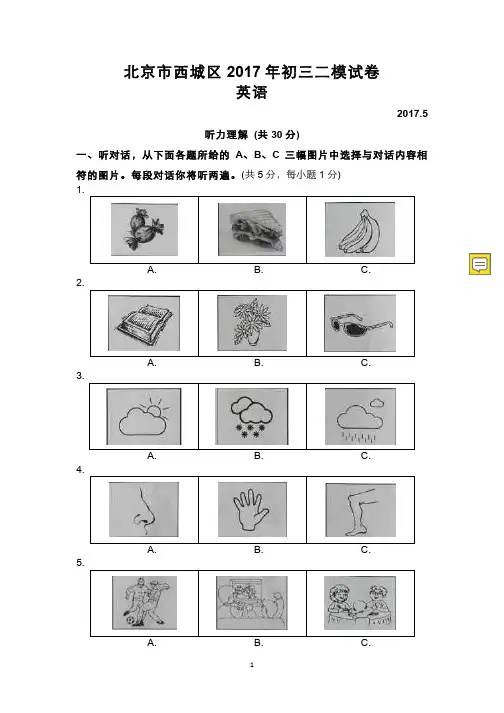 北京市西城区 2017 年初三二模试卷
英语

2017.5

听力理解（共 30 分）

一、听对话，从下面各题所给的 A、B、C 三幅图片中选择与对话内容相符的图片。每段对话你将听两遍。(共 5 分，每小题 1 分)

1.

A. B. C.

2.

A. B. C.

3.

A. B. C.

4.

A. B. C.

5.

A. B. C.

1