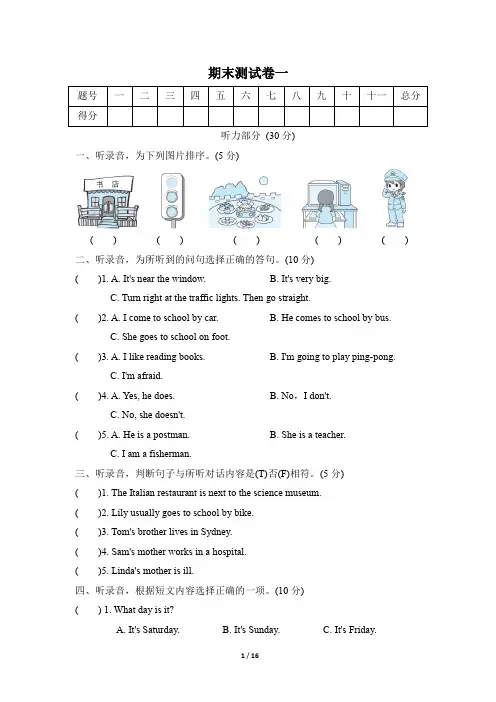 期末测试卷一

| 题号 | 一 | 二 | 三 | 四 | 五 | 六 | 七 | 八 | 九 | 十 | 十一 | 总分 |
|---|---|---|---|---|---|---|---|---|---|---|---|---|
| 得分 | | | | | | | | | | | | |

听力部分 (30 分)

一、听录音，为下列图片排序。(5 分)

书店

( ) ( ) ( ) ( ) ( )

二、听录音，为所听到的问句选择正确的答句。(10 分)

( )1. A. It's near the window. B. It's very big.
C. Turn right at the traffic lights. Then go straight.

( )2. A. I come to school by car. B. He comes to school by bus.
C. She goes to school on foot.

( )3. A. I like reading books. B. I'm going to play ping-pong.
C. I'm afraid.

( )4. A. Yes, he does. B. No，I don't.
C. No, she doesn't.

( )5. A. He is a postman. B. She is a teacher.
C. I am a fisherman.

三、听录音，判断句子与所听对话内容是(T)否(F)相符。(5 分)

( )1. The Italian restaurant is next to the science museum.

( )2. Lily usually goes to school by bike.

( )3. Tom's brother lives in Sydney.

( )4. Sam's mother works in a hospital.

( )5. Linda's mother is ill.

四、听录音，根据短文内容选择正确的一项。(10 分)

( ) 1. What day is it?
A. It's Saturday. B. It's Sunday. C. It's Friday.

1 / 16