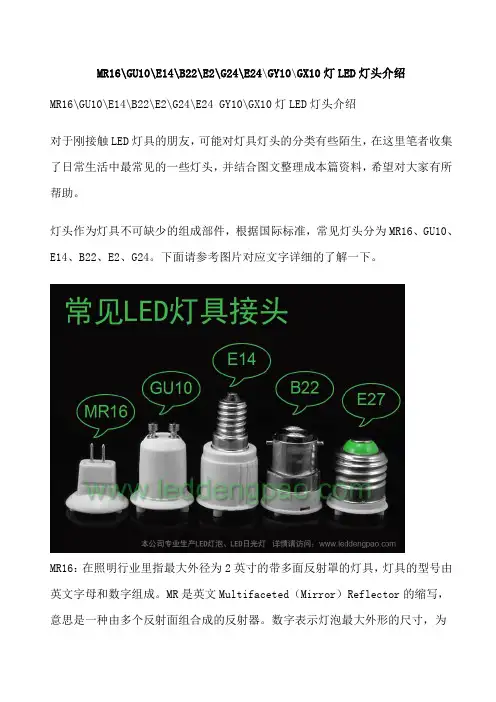 MR16\GU10\E14\B22\E2\G24\E24\GY10\GX10 灯 LED 灯头介绍

MR16\GU10\E14\B22\E2\G24\E24 GY10\GX10 灯 LED 灯头介绍

对于刚接触 LED 灯具的朋友，可能对灯具灯头的分类有些陌生，在这里笔者收集了日常生活中最常见的一些灯头，并结合图文整理成本篇资料，希望对大家有所帮助。

灯头作为灯具不可缺少的组成部件，根据国际标准，常见灯头分为 MR16、GU10、E14、B22、E2、G24。下面请参考图片对应文字详细的了解一下。

常见LED灯具接头

MR16

GU10

E14

B22

E27

www.leddengpao.com

本公司专业生产LED灯泡、LED日光灯 详情请访问：www.leddengpao.com

MR16：在照明行业里指最大外径为 2 英寸的带多面反射罩的灯具，灯具的型号由英文字母和数字组成。MR 是英文 Multifaceted（Mirror）Reflector 的缩写，意思是一种由多个反射面组合成的反射器。数字表示灯泡最大外形的尺寸，为