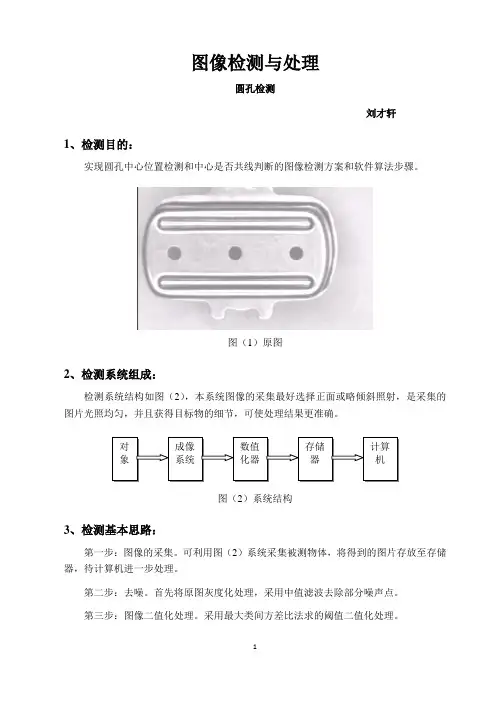 图像检测与处理

圆孔检测

刘才轩

1、检测目的：

实现圆孔中心位置检测和中心是否共线判断的图像检测方案和软件算法步骤。

图（1）原图

2、检测系统组成：

检测系统结构如图（2），本系统图像的采集最好选择正面或略倾斜照射，是采集的图片光照均匀，并且获得目标物的细节，可使处理结果更准确。

对象 成像系统 数值化器 存储器 计算机

图（2）系统结构

3、检测基本思路：

第一步：图像的采集。可利用图（2）系统采集被测物体，将得到的图片存放至存储器，待计算机进一步处理。

第二步：去噪。首先将原图灰度化处理，采用中值滤波去除部分噪声点。

第三步：图像二值化处理。采用最大类间方差比法求的阈值二值化处理。

1