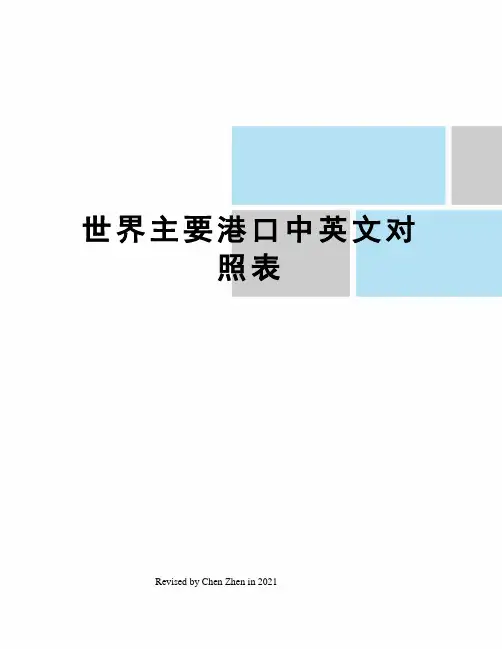 世界主要港口中英文对照表

Revised by Chen Zhen in 2021