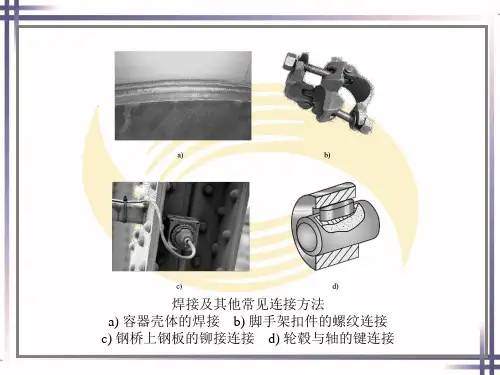 a)

b)

c)

d)

焊接及其他常见连接方法
a) 容器壳体的焊接　b) 脚手架扣件的螺纹连接
c) 钢桥上钢板的铆接连接　d) 轮毂与轴的键连接