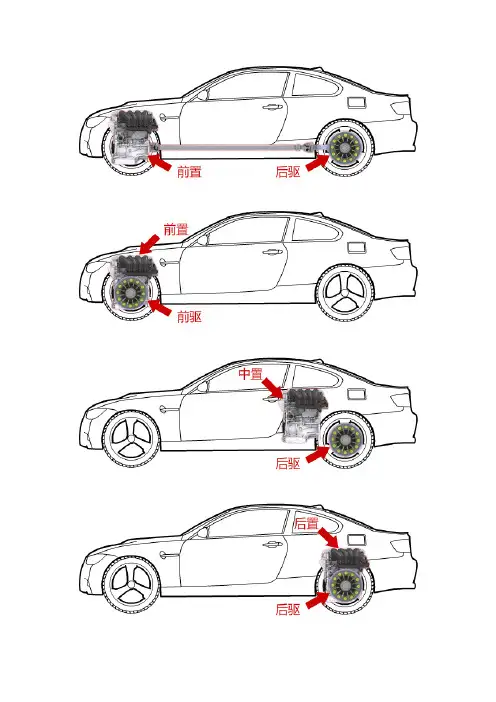 前置
后驱

前置
前驱

中置
后驱

后置
后驱