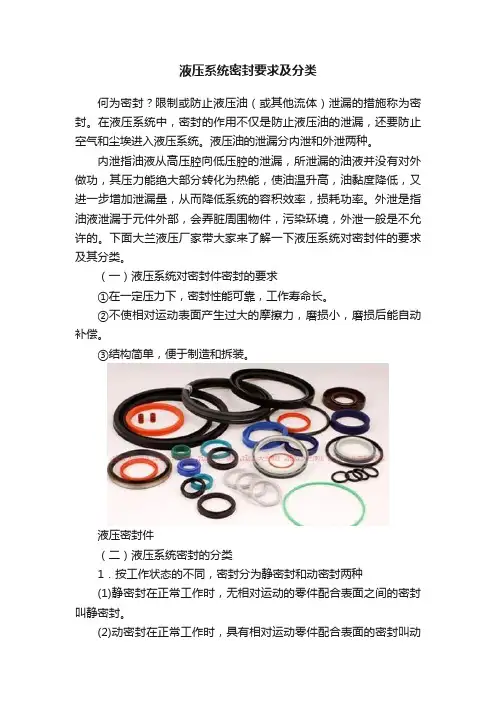 液压系统密封要求及分类

何为密封？限制或防止液压油（或其他流体）泄漏的措施称为密封。在液压系统中，密封的作用不仅是防止液压油的泄漏，还要防止空气和尘埃进入液压系统。液压油的泄漏分内泄和外泄两种。

内泄指油液从高压腔向低压腔的泄漏，所泄漏的油液并没有对外做功，其压力能绝大部分转化为热能，使油温升高，油黏度降低，又进一步增加泄漏量，从而降低系统的容积效率，损耗功率。外泄是指油液泄漏于元件外部，会弄脏周围物件，污染环境，外泄一般是不允许的。下面大兰液压厂家带大家来了解一下液压系统对密封件的要求及其分类。

（一）液压系统对密封件密封的要求

①在一定压力下，密封性能可靠，工作寿命长。

②不使相对运动表面产生过大的摩擦力，磨损小，磨损后能自动补偿。

③结构简单，便于制造和拆装。

液压密封件

（二）液压系统密封的分类

1．按工作状态的不同，密封分为静密封和动密封两种

(1)静密封在正常工作时，无相对运动的零件配合表面之间的密封叫静密封。

(2)动密封在正常工作时，具有相对运动零件配合表面的密封叫动