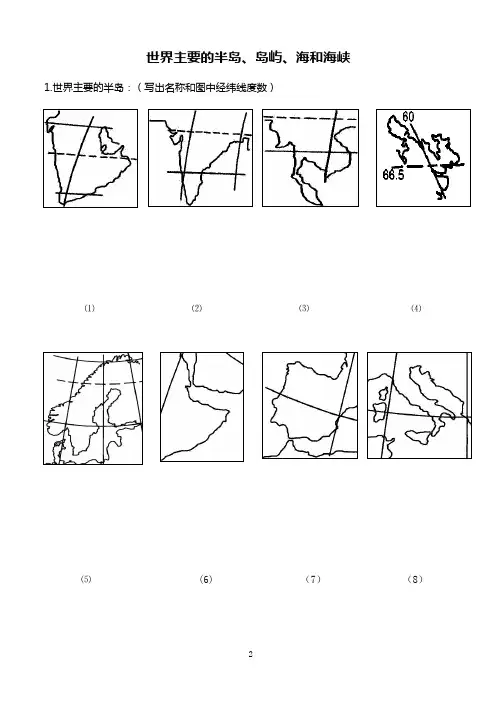 世界主要的半岛、岛屿、海和海峡

1.世界主要的半岛：（写出名称和图中经纬线度数）

60

66.5

(1)

(2)

(3)

(4)

(5)

(6)

（7）

（8）

2