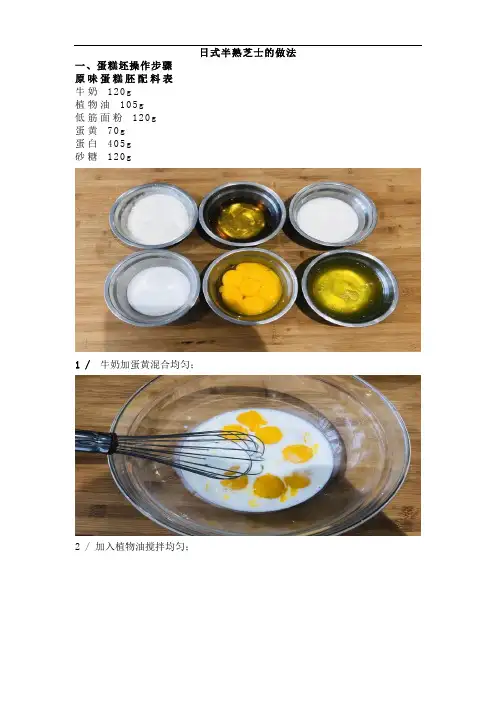 日式半熟芝士的做法

一、蛋糕坯操作步骤

原味蛋糕胚配料表

牛奶 120g
植物油 105g
低筋面粉 120g
蛋黄 70g
蛋白 405g
砂糖 120g

1 / 牛奶加蛋黄混合均匀；

2 / 加入植物油搅拌均匀；