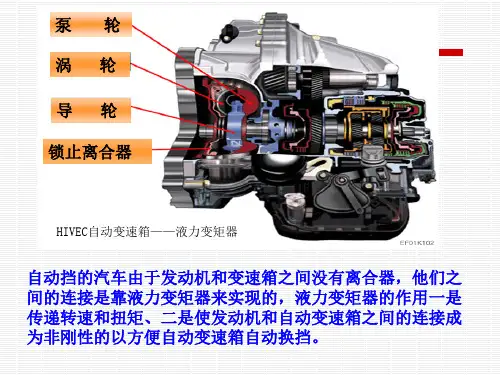 泵　轮

涡　轮

导　轮

锁止离合器

HIVEC自动变速箱——液力变矩器

EF01K102

自动挡的汽车由于发动机和变速箱之间没有离合器，他们之间的连接是靠液力变矩器来实现的，液力变矩器的作用一是传递转速和扭矩、二是使发动机和自动变速箱之间的连接成为非刚性的以方便自动变速箱自动换挡。